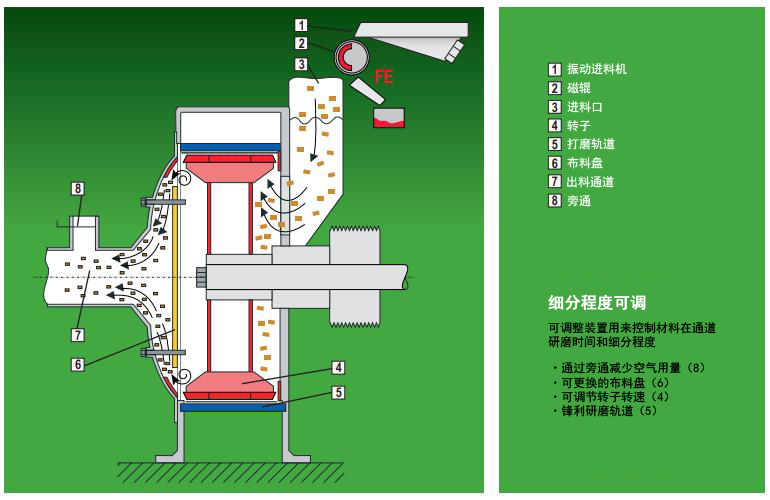 1
2
3
FE
8
7
6
4
5

1 振动进料机
2 磁辊
3 进料口
4 转子
5 打磨轨道
6 布料盘
7 出料通道
8 旁通

细分程度可调

可调整装置用来控制材料在通道研磨时间和细分程度

· 通过旁通减少空气用量（8）
· 可更换的布料盘（6）
· 可调节转子转速（4）
· 锋利研磨轨道（5）